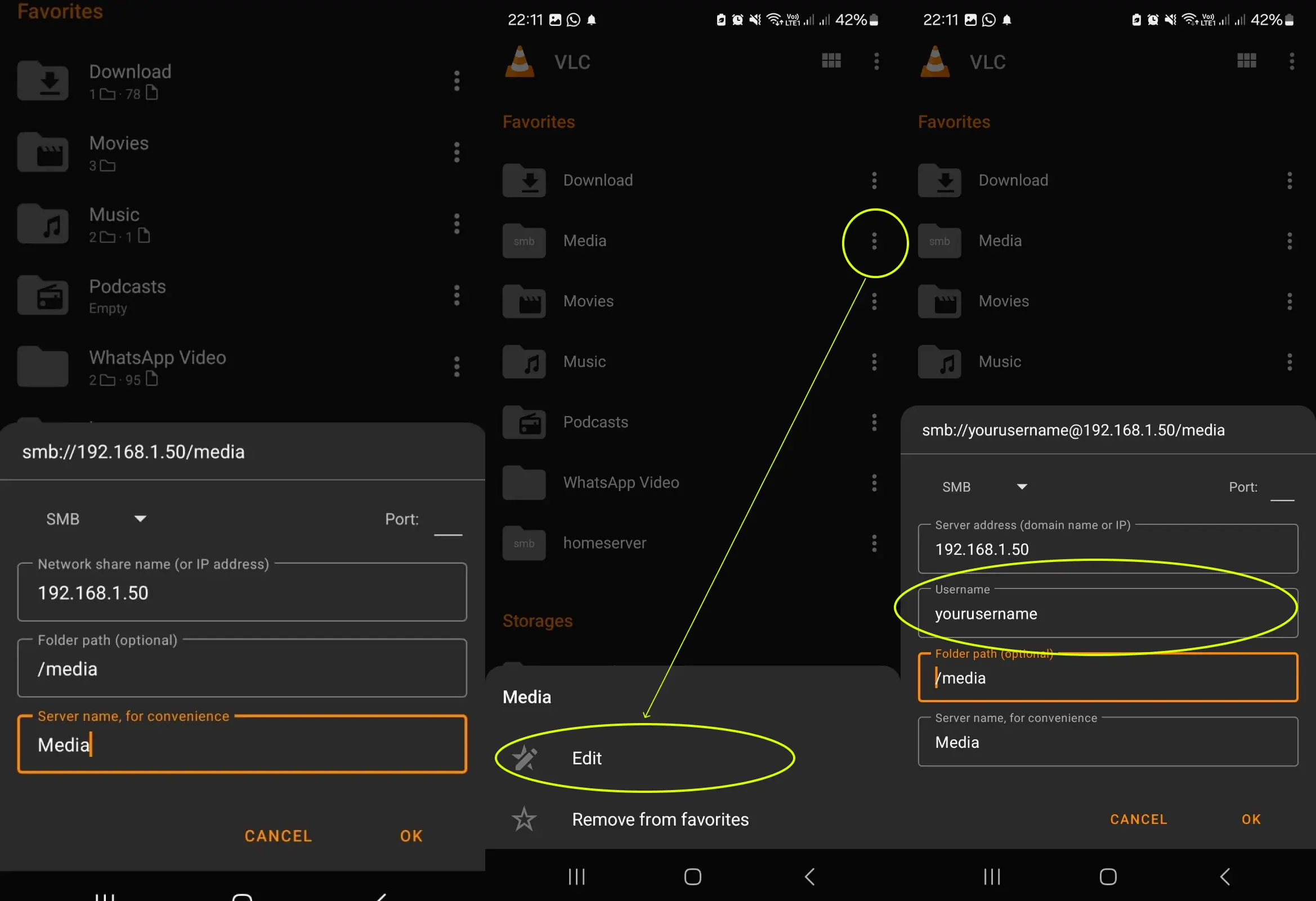 Favorites

Download
1 · 78

Movies
3

Music
2 · 1

Podcasts
Empty

WhatsApp Video
2 · 95

smb://192.168.1.50/media

SMB

Port:

Network share name (or IP address)
192.168.1.50

Folder path (optional)
/media

Server name, for convenience
Media

CANCEL OK

22:11 42%

VLC

Favorites

Download

smb Media

Movies

Music

Podcasts

WhatsApp Video

smb homeserver

Storages

Media

Edit

Remove from favorites

22:11 42%

VLC

Favorites

Download

smb Media

Movies

Music

smb://yourusername@192.168.1.50/media

SMB

Port:

Server address (domain name or IP)
192.168.1.50

Username
yourusername

Folder path (optional)
/media

Server name, for convenience
Media

CANCEL OK